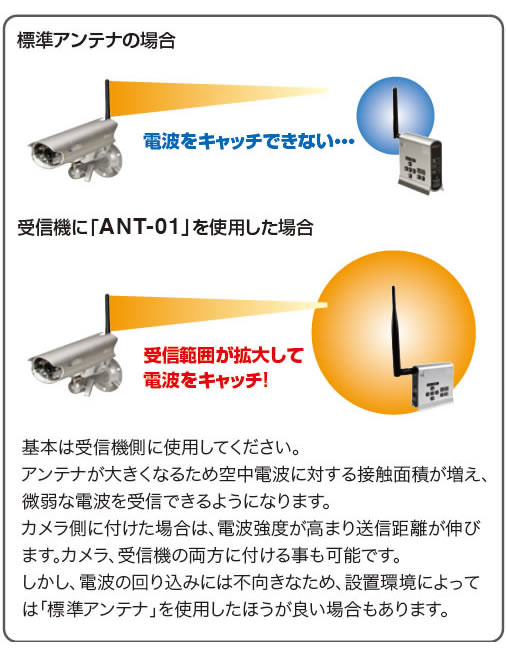 標準アンテナの場合

電波をキャッチできない…

受信機に「ANT-01」を使用した場合

受信範囲が拡大して
電波をキャッチ!

基本は受信機側に使用してください。
アンテナが大きくなるため空中電波に対する接触面積が増え、微弱な電波を受信できるようになります。
カメラ側に付けた場合は、電波強度が高まり送信距離が伸びます。カメラ、受信機の両方に付ける事も可能です。
しかし、電波の回り込みには不向きなため、設置環境によっては「標準アンテナ」を使用したほうが良い場合もあります。