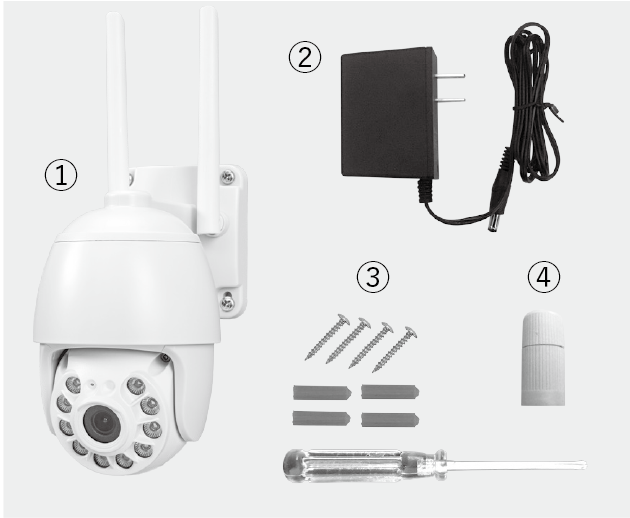 ①

②

③

④